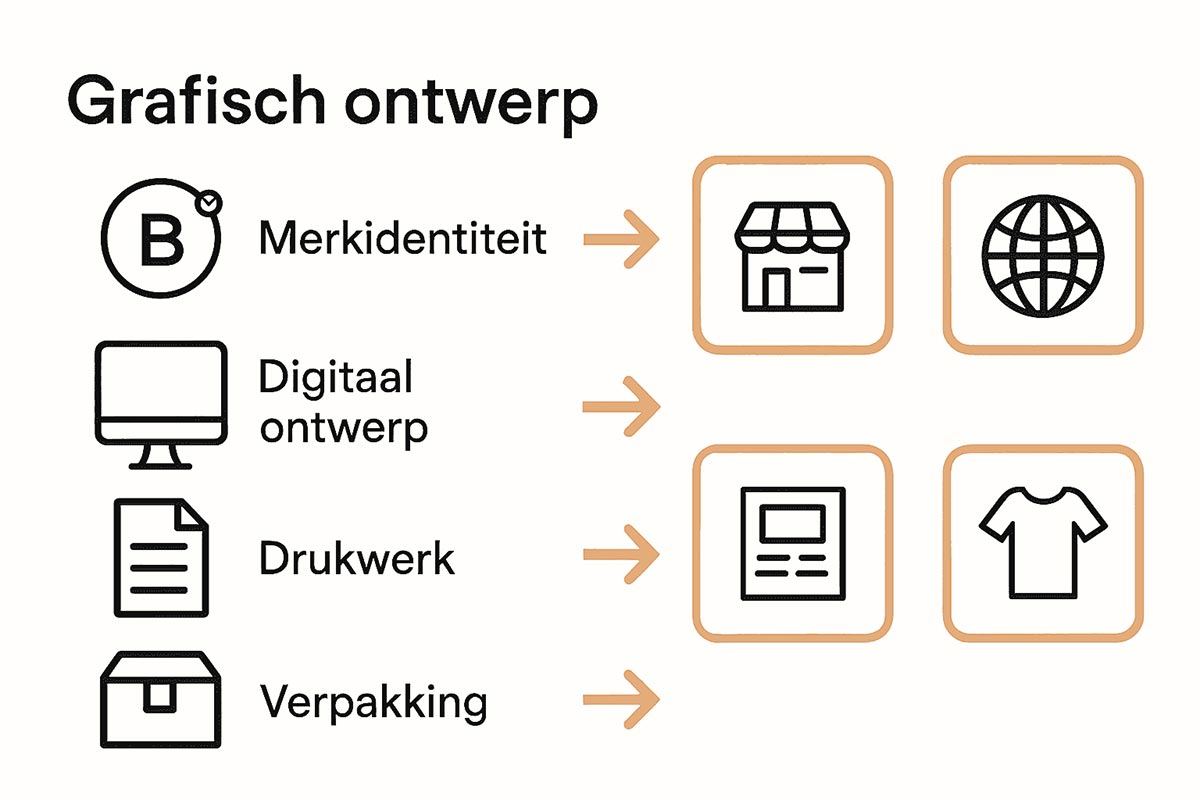 Grafisch ontwerp

B

Merkidentiteit

Digitaal ontwerp

Drukwerk

Verpakking